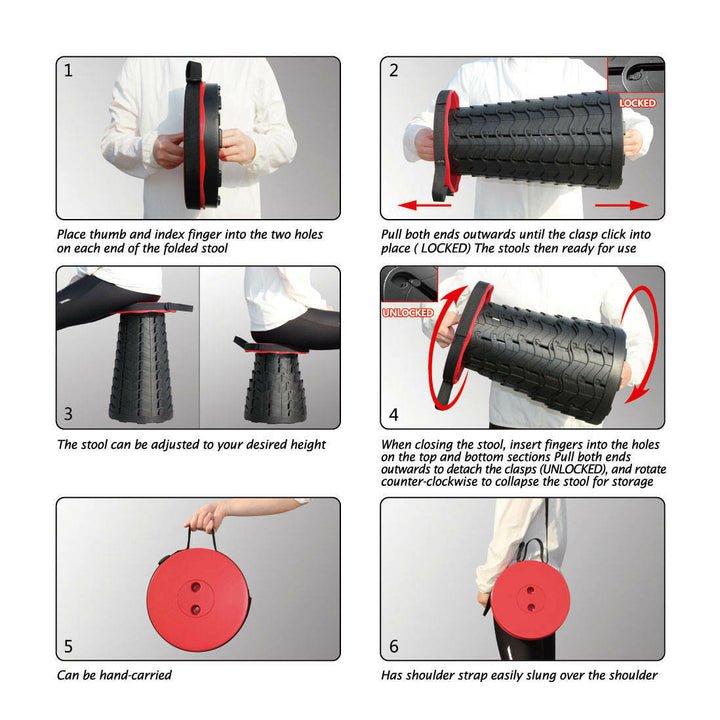 1

Place thumb and index finger into the two holes on each end of the folded stool

2

LOCKED

Pull both ends outwards until the clasp click into place ( LOCKED) The stools then ready for use

3

The stool can be adjusted to your desired height

UNLOCKED

4

When closing the stool, insert fingers into the holes on the top and bottom sections Pull both ends outwards to detach the clasps (UNLOCKED), and rotate counter-clockwise to collapse the stool for storage

5

Can be hand-carried

6

Has shoulder strap easily slung over the shoulder