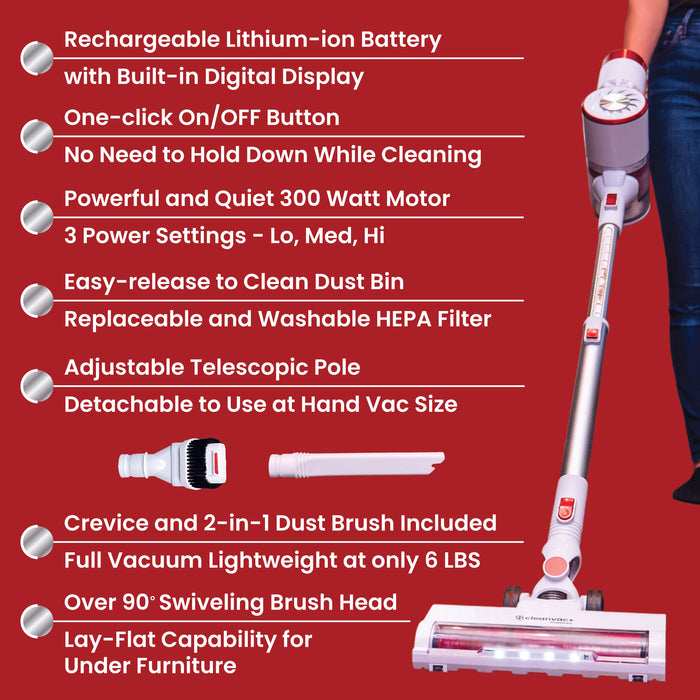 Rechargeable Lithium-ion Battery
with Built-in Digital Display

One-click On/OFF Button
No Need to Hold Down While Cleaning

Powerful and Quiet 300 Watt Motor
3 Power Settings - Lo, Med, Hi

Easy-release to Clean Dust Bin
Replaceable and Washable HEPA Filter

Adjustable Telescopic Pole
Detachable to Use at Hand Vac Size

Crevice and 2-in-1 Dust Brush Included
Full Vacuum Lightweight at only 6 LBS

Over 90° Swiveling Brush Head
Lay-Flat Capability for Under Furniture

cleanvac+